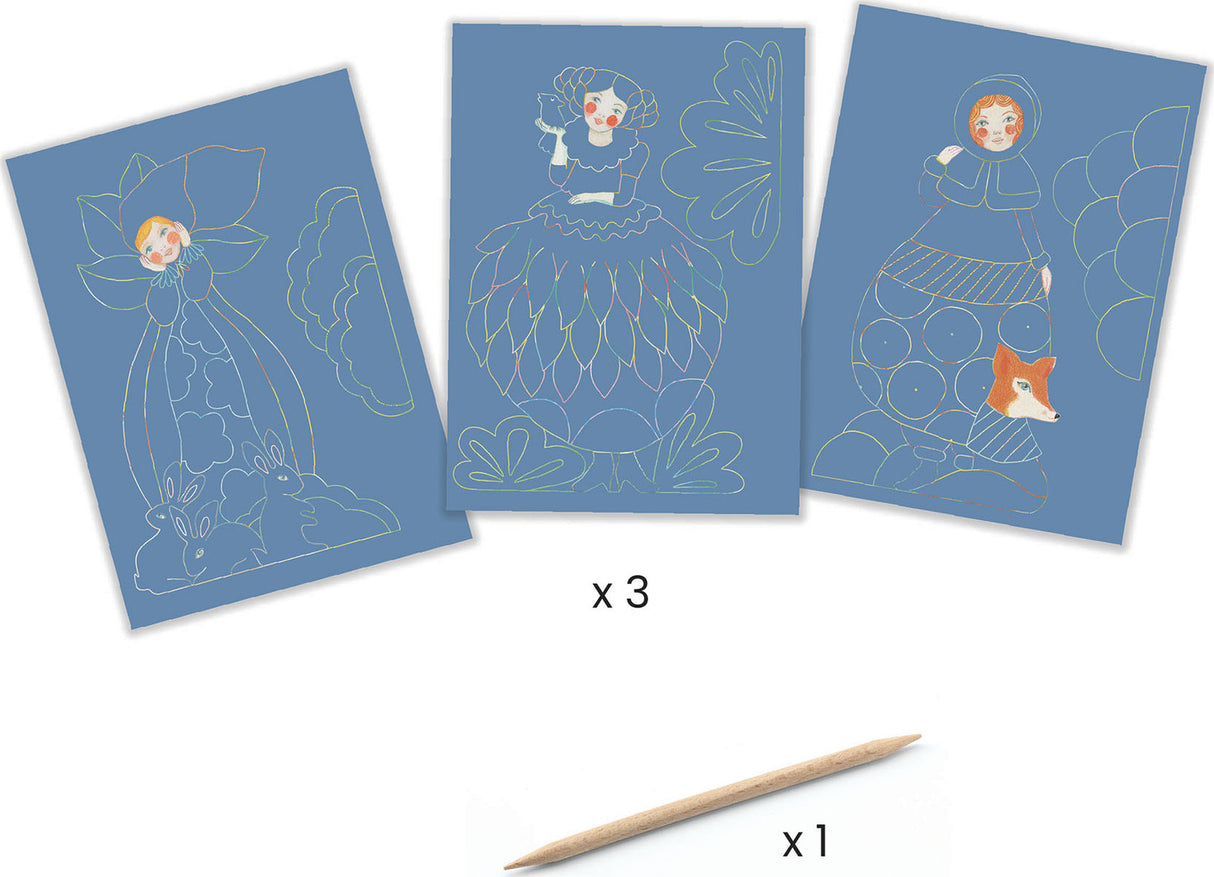 x 3

x 1